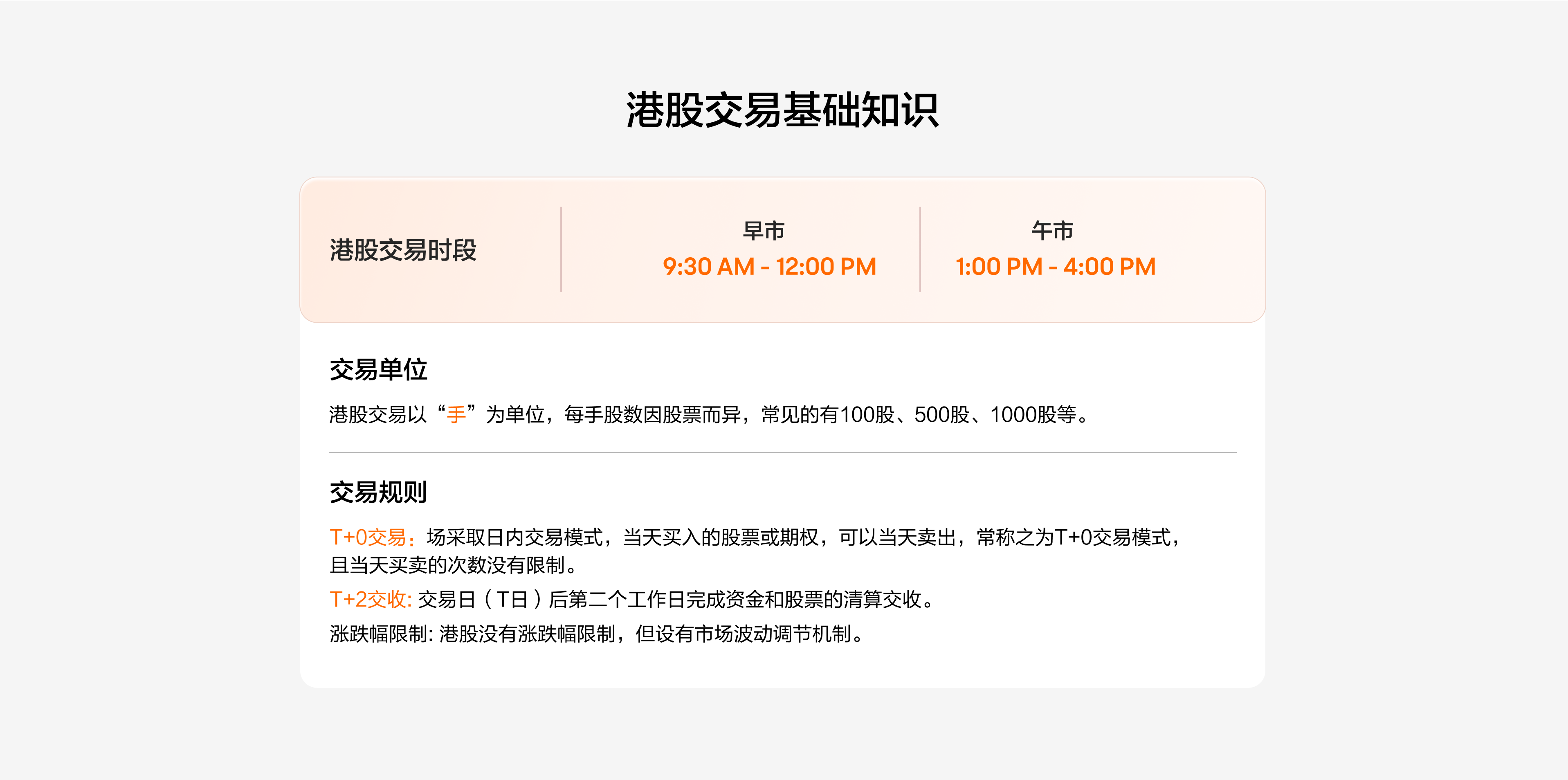 港股交易基础知识

港股交易时段

早市
9:30 AM - 12:00 PM

午市
1:00 PM - 4:00 PM

交易单位

港股交易以“手”为单位，每手股数因股票而异，常见的有100股、500股、1000股等。

交易规则

T+0交易：场采取日内交易模式，当天买入的股票或期权，可以当天卖出，常称之为T+0交易模式，且当天买卖的次数没有限制。

T+2交收：交易日（T日）后第二个工作日完成资金和股票的清算交收。

涨跌幅限制：港股没有涨跌幅限制，但设有市场波动调节机制。